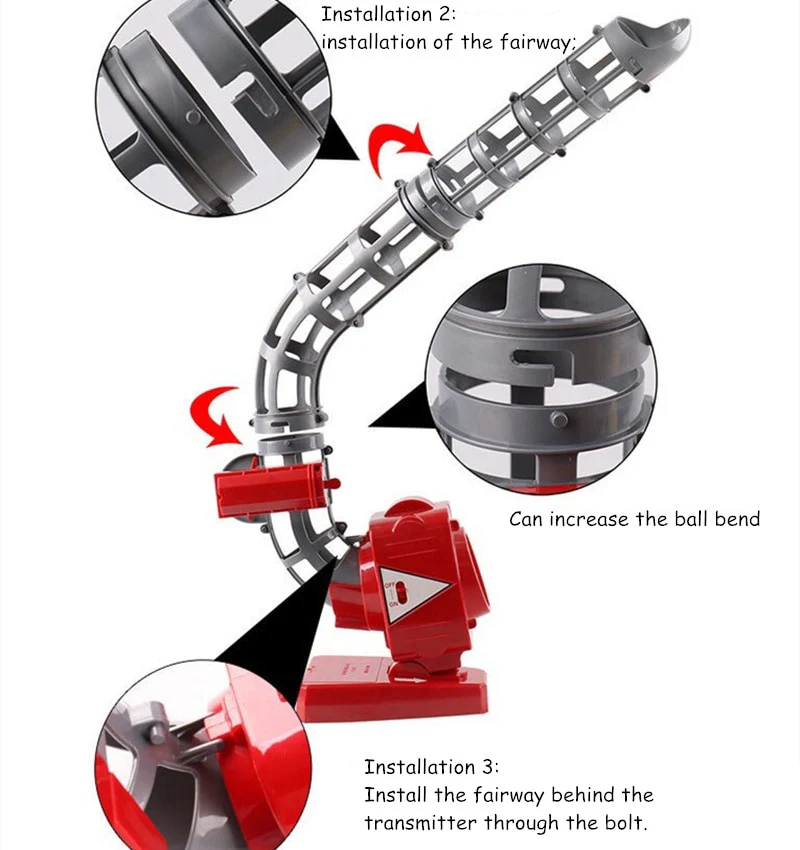 Installation 2:
installation of the fairway;

Can increase the ball bend

OFF
ON

Installation 3:
Install the fairway behind the transmitter through the bolt.