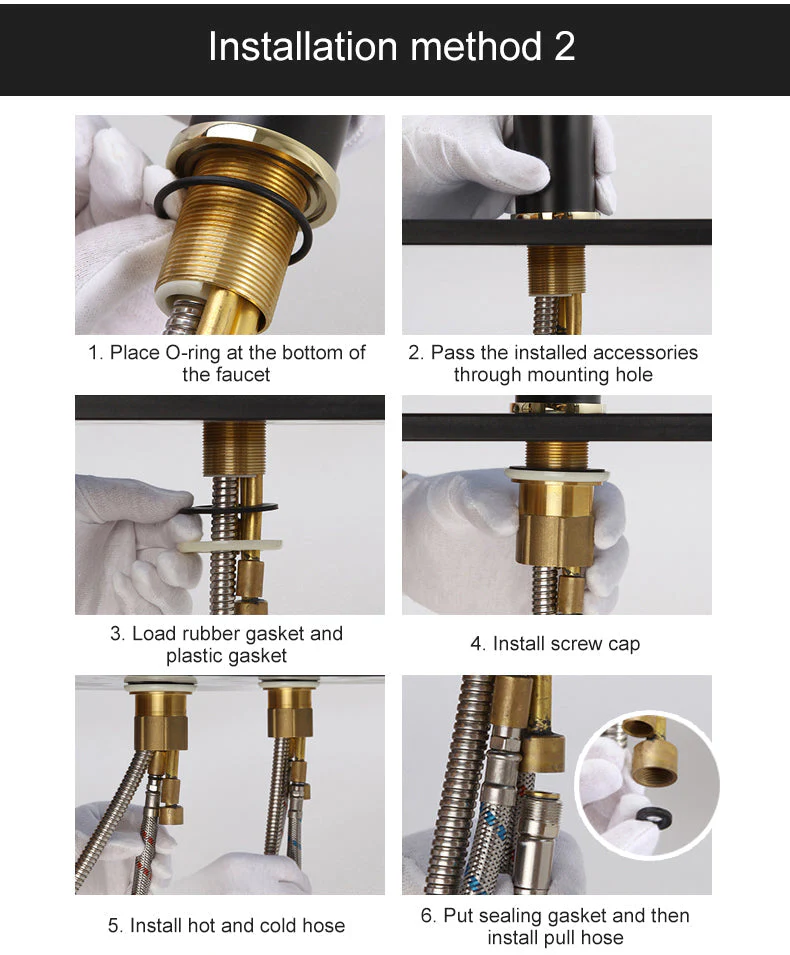 Installation method 2

1. Place O-ring at the bottom of the faucet

2. Pass the installed accessories through mounting hole

3. Load rubber gasket and plastic gasket

4. Install screw cap

5. Install hot and cold hose

6. Put sealing gasket and then install pull hose